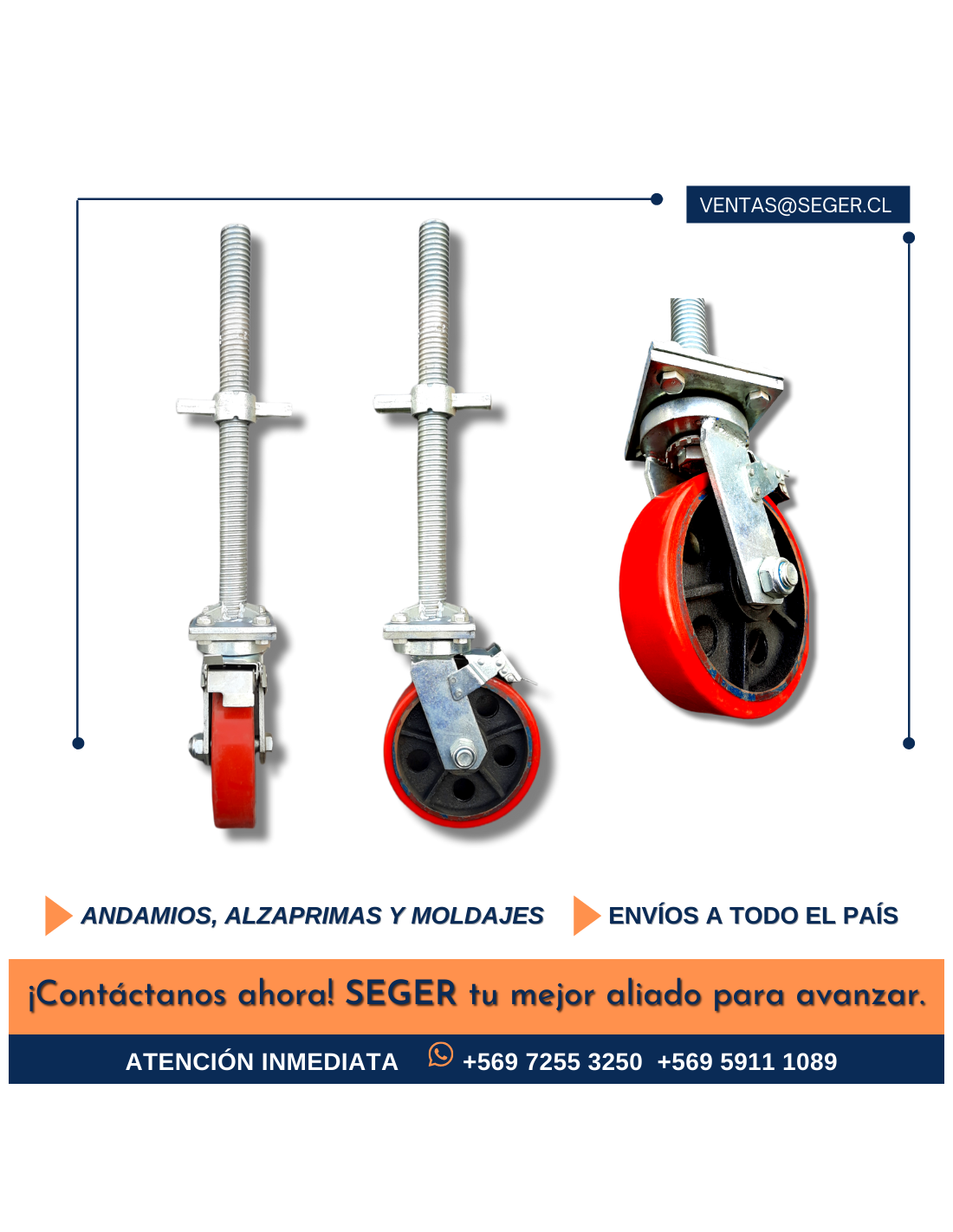 VENTAS@SEGER.CL

ANDAMIOS, ALZAPRIMAS Y MOLDAJES

ENVÍOS A TODO EL PAÍS

¡Contáctanos ahora! SEGER tu mejor aliado para avanzar.

ATENCIÓN INMEDIATA +569 7255 3250 +569 5911 1089